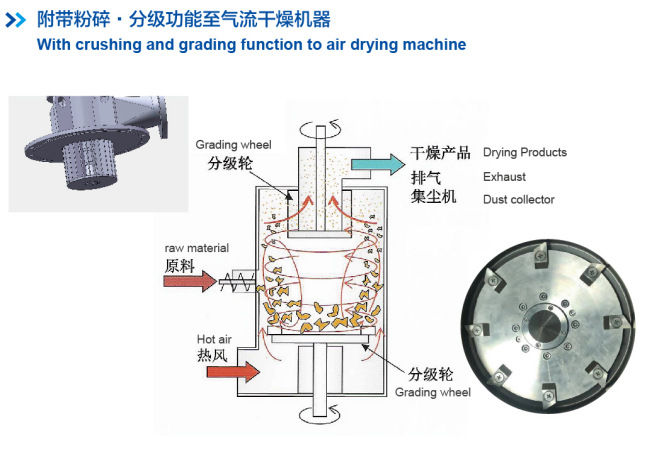 附带粉碎・分级功能至气流干燥机器
With crushing and grading function to air drying machine

Grading wheel
分级轮

干燥产品 Drying Products
排气 Exhaust
集尘机 Dust collector

raw material
原料

Hot air
热风

分级轮
Grading wheel