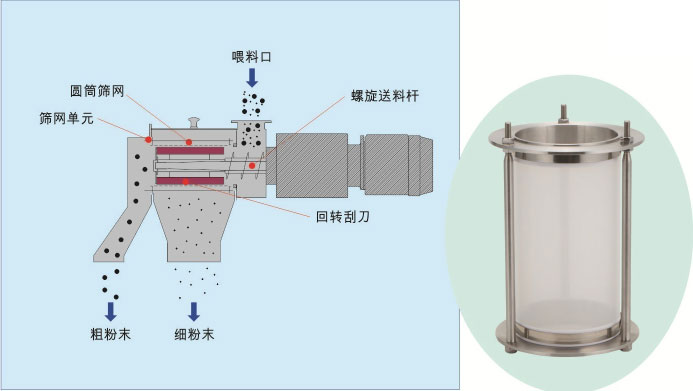 喂料口

圆筒筛网

螺旋送料杆

筛网单元

回转刮刀

粗粉末

细粉末